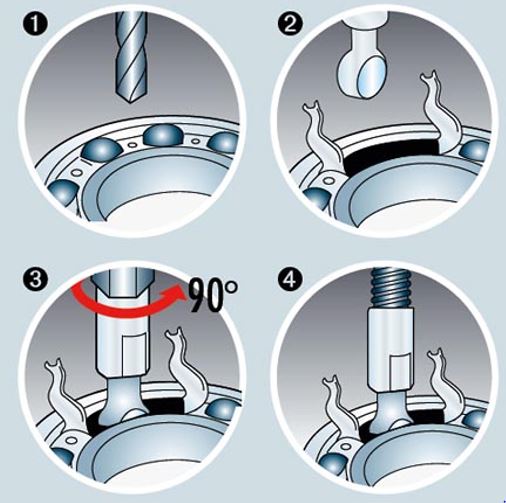 1

2

3

90°

4